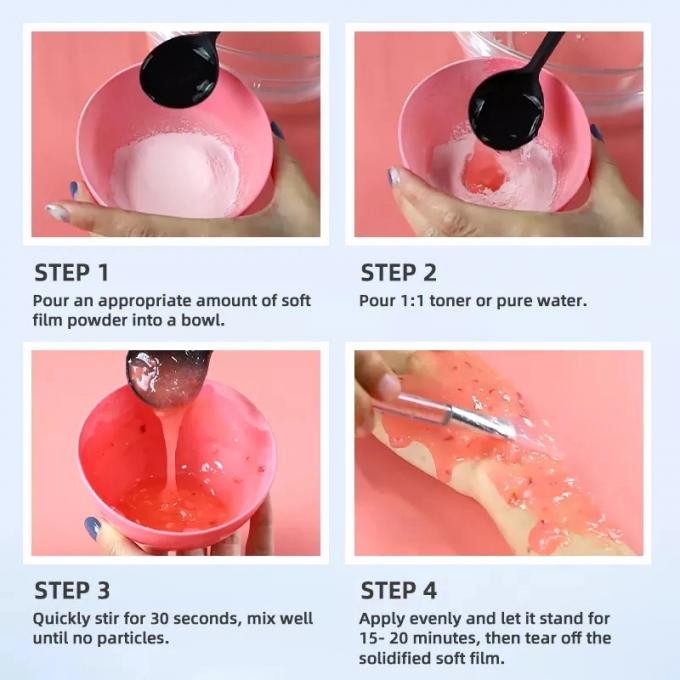 STEP 1
Pour an appropriate amount of soft film powder into a bowl.

STEP 2
Pour 1:1 toner or pure water.

STEP 3
Quickly stir for 30 seconds, mix well until no particles.

STEP 4
Apply evenly and let it stand for 15- 20 minutes, then tear off the solidified soft film.